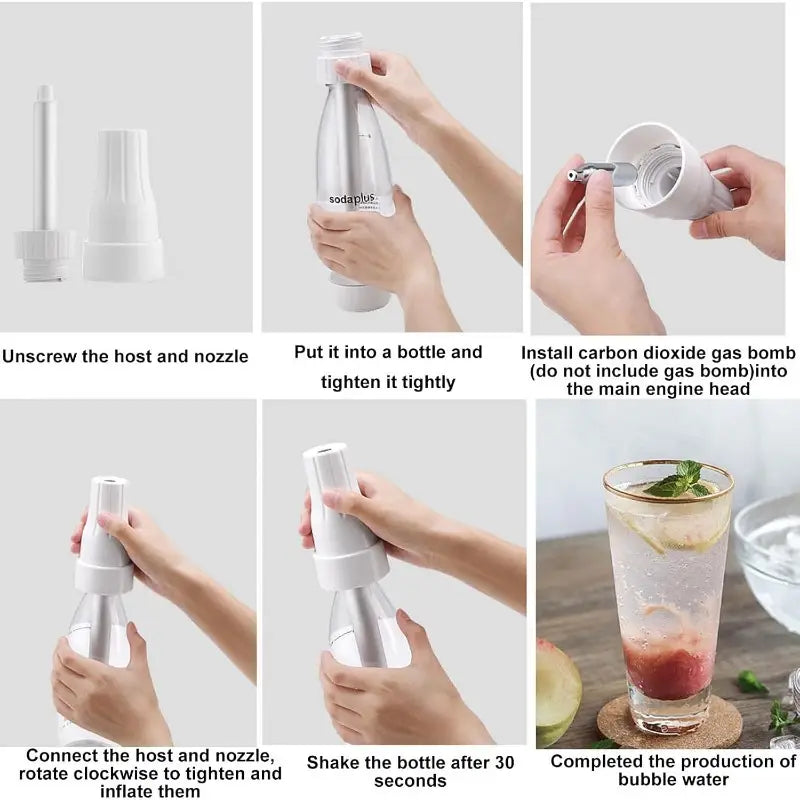 sodaplus

Unscrew the host and nozzle

Put it into a bottle and tighten it tightly

Install carbon dioxide gas bomb (do not include gas bomb)into the main engine head

Connect the host and nozzle, rotate clockwise to tighten and inflate them

Shake the bottle after 30 seconds

Completed the production of bubble water